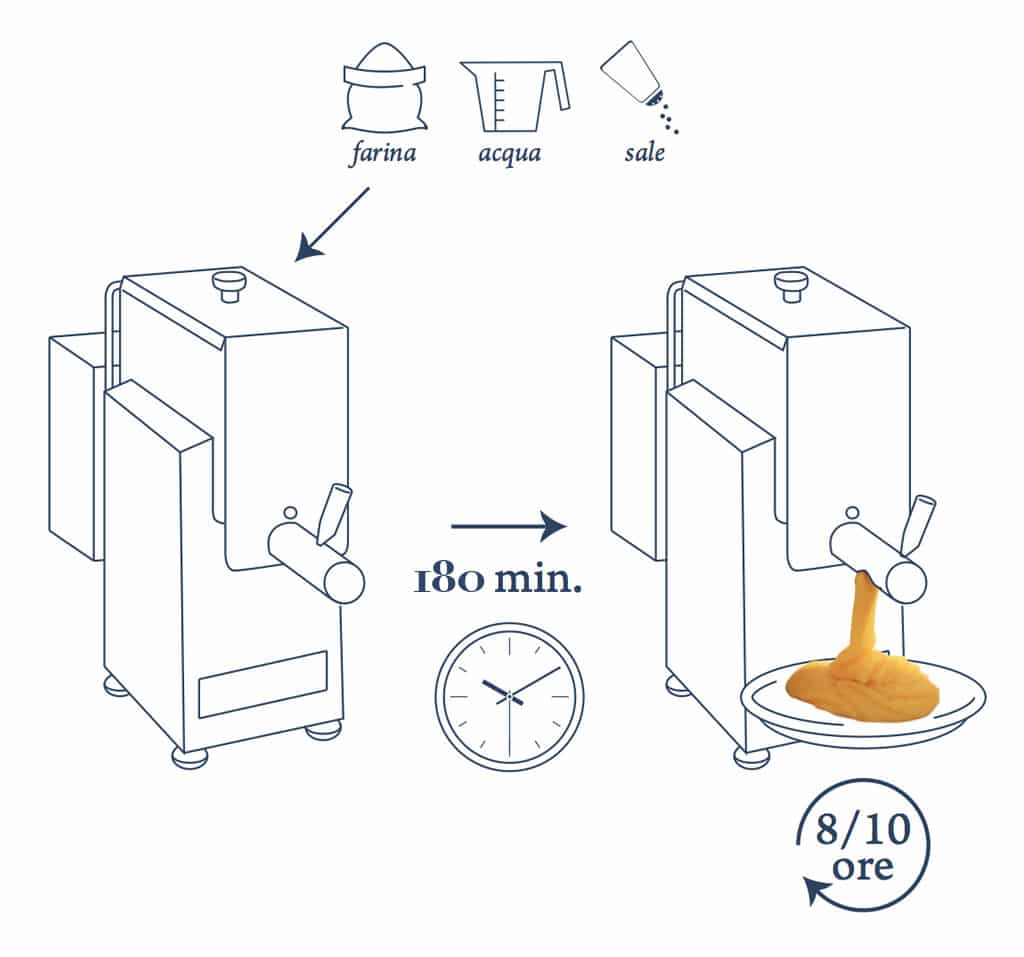 farina acqua sale

180 min.

8/10 ore